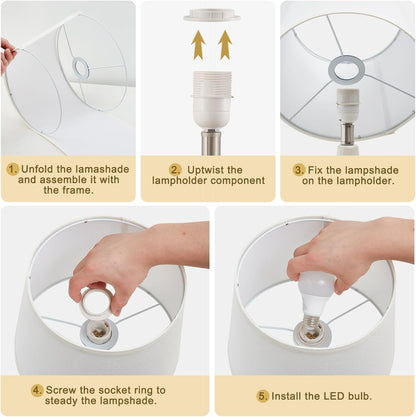 1. Unfold the lamashade and assemble it with the frame.

2. Uptwist the lampholder component

3. Fix the lampshade on the lampholder.

4. Screw the socket ring to steady the lampshade.

5. Install the LED bulb.