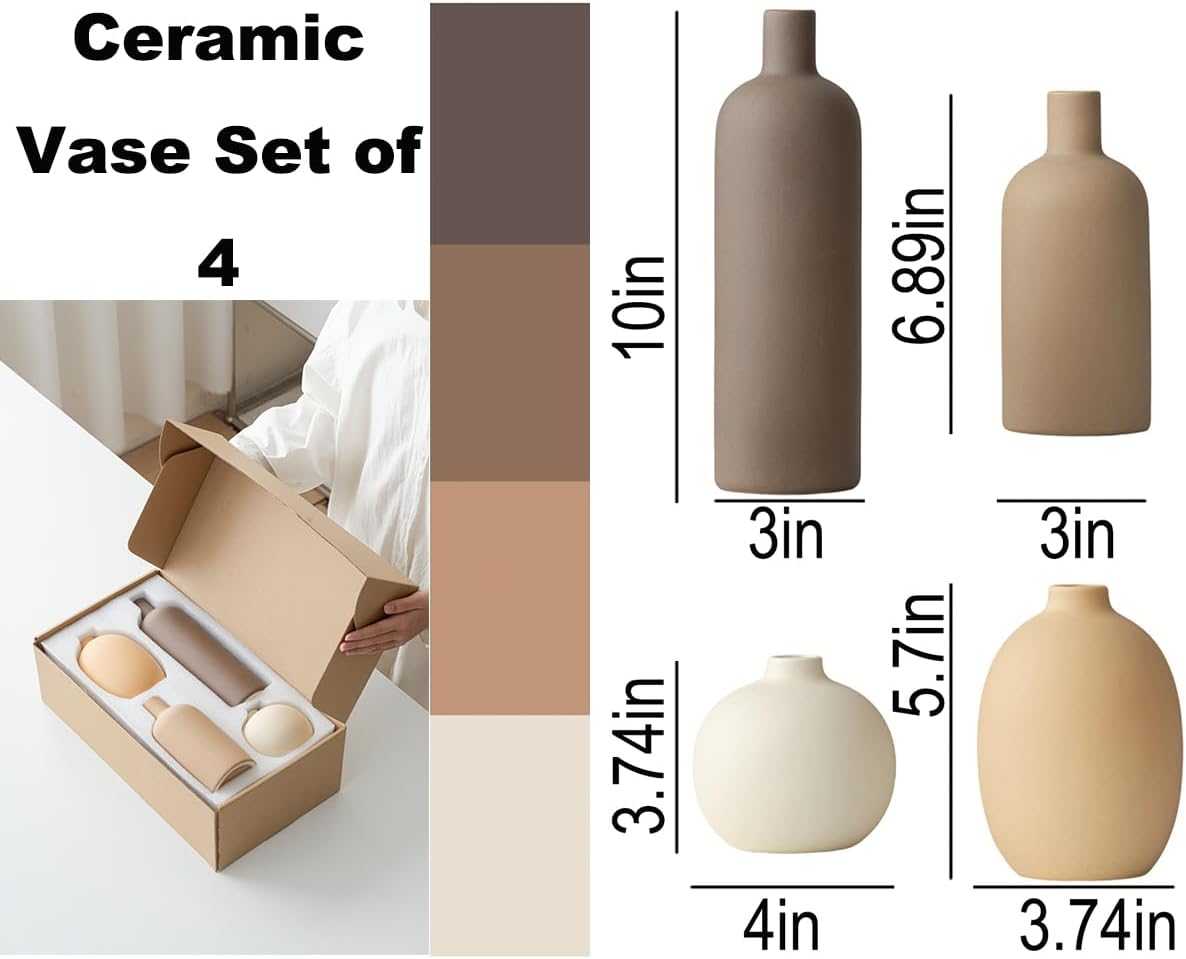 Ceramic Vase Set of 4

10in

3in

6.89in

3in

3.74in

4in

5.7in

3.74in